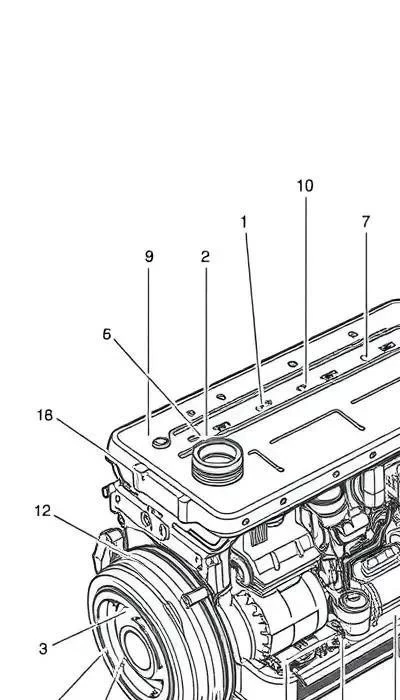 10
1
7
9
2
6
16
12
3