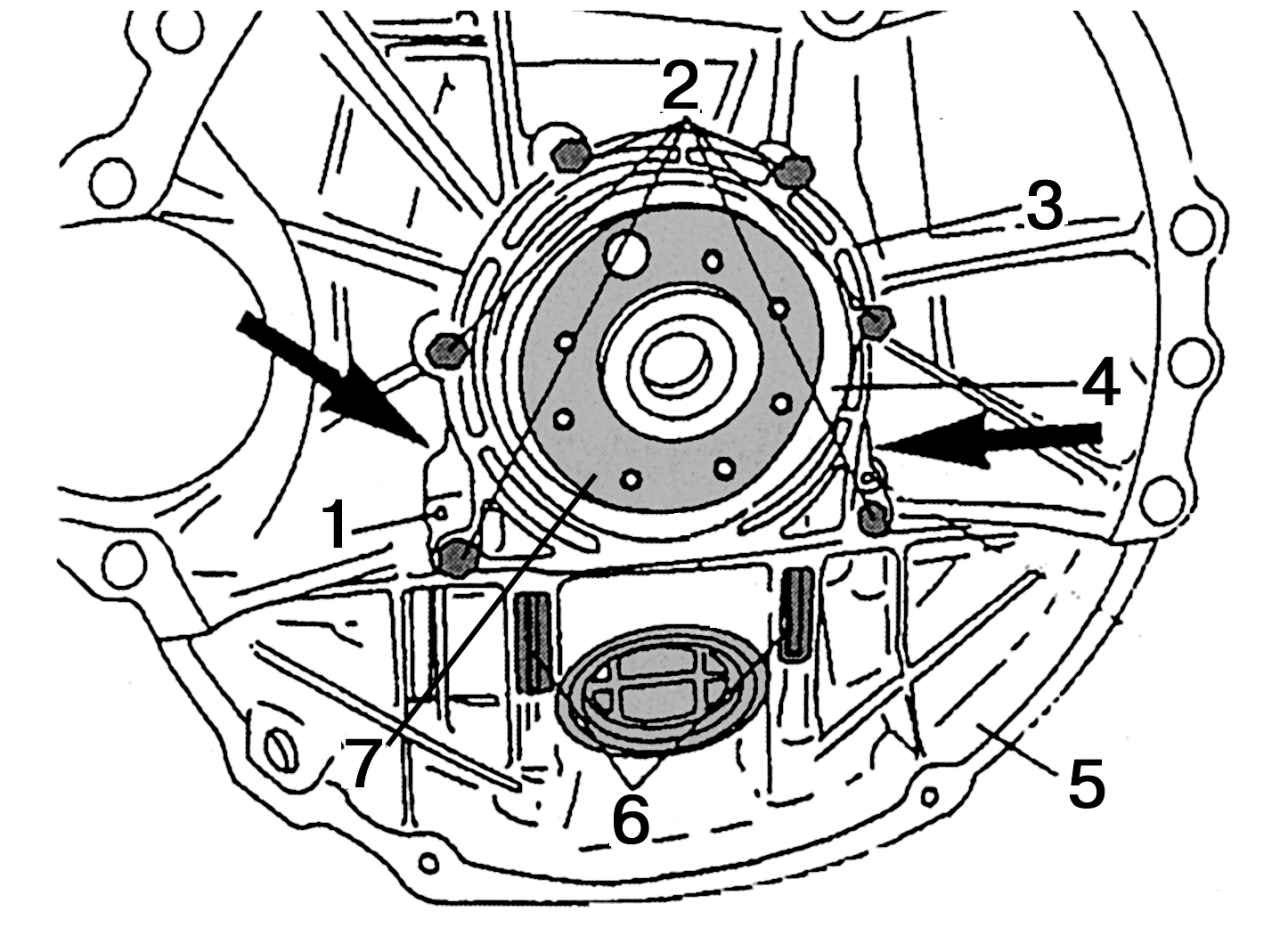 2
3
4
1
7
6
5